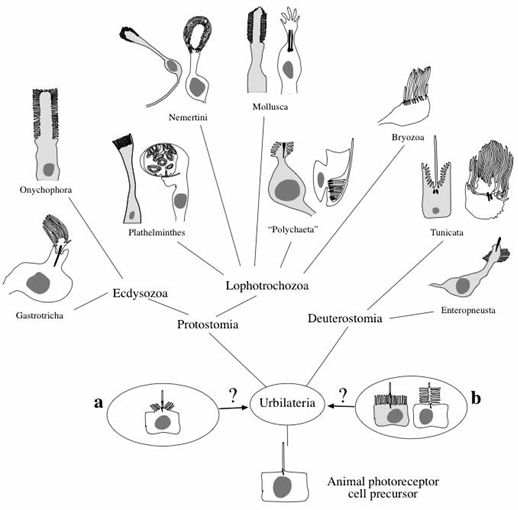 Nemertini

Mollusca

Bryozoa

Onychophora

Plathelminthes

"Polychaeta"

Tunicata

Gastrotricha

Ecdysozoa

Lophotrochozoa

Enteropneusta

Protostomia

Deuterostomia

a

?

Urbilateria

?

b

Animal photoreceptor cell precursor